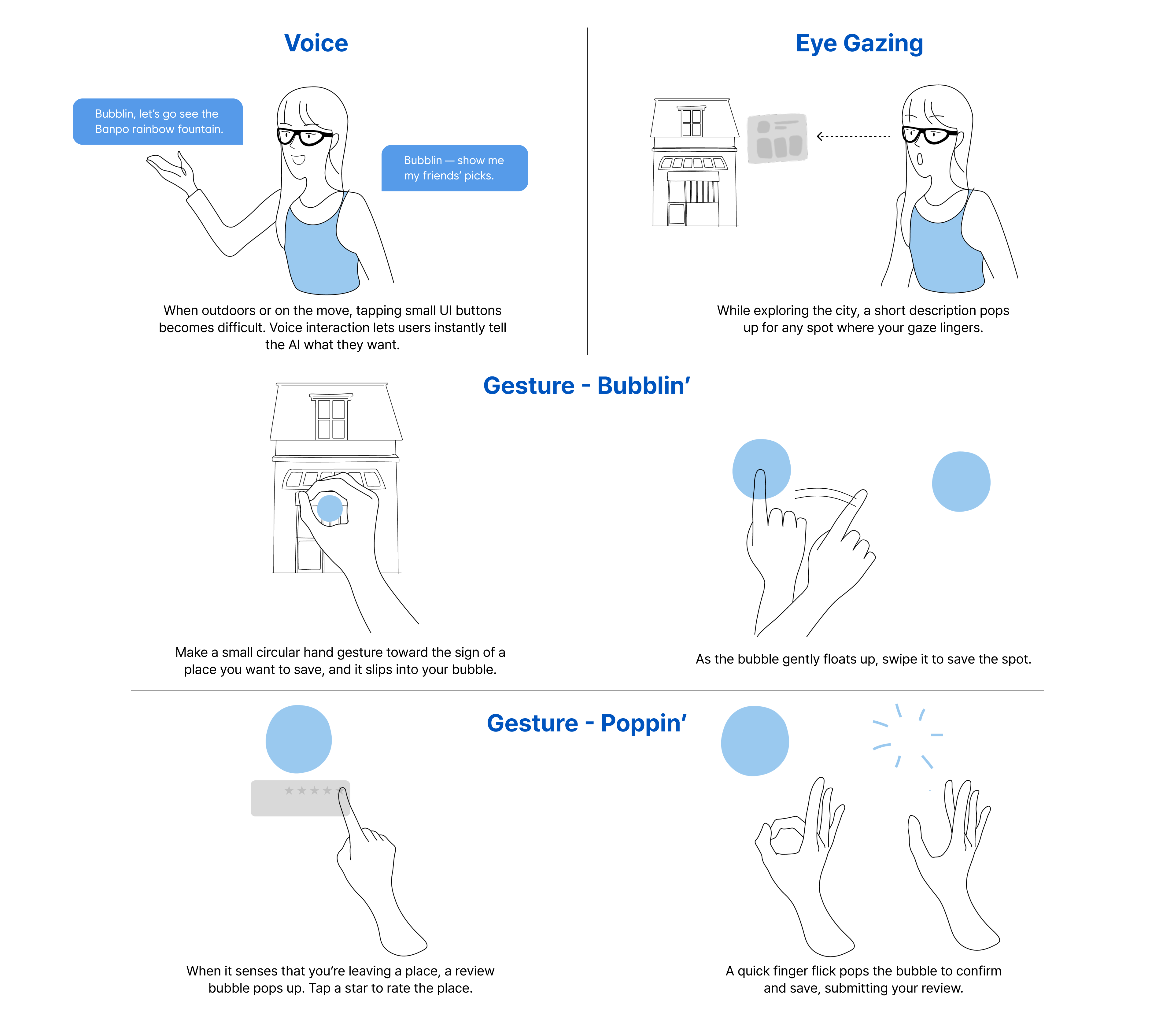 Voice

Bubblin, let's go see the Banpo rainbow fountain.

Bubblin — show me my friends' picks.

When outdoors or on the move, tapping small UI buttons becomes difficult. Voice interaction lets users instantly tell the AI what they want.

Eye Gazing

While exploring the city, a short description pops up for any spot where your gaze lingers.

Gesture - Bubblin'

Make a small circular hand gesture toward the sign of a place you want to save, and it slips into your bubble.

As the bubble gently floats up, swipe it to save the spot.

Gesture - Poppin'

★★★★★

When it senses that you're leaving a place, a review bubble pops up. Tap a star to rate the place.

A quick finger flick pops the bubble to confirm and save, submitting your review.